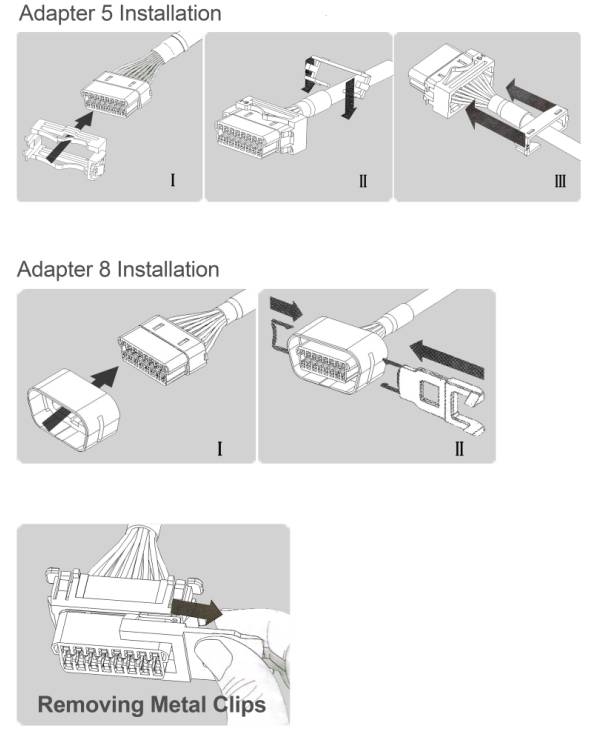 Adapter 5 Installation

I

II

III

Adapter 8 Installation

I

II

Removing Metal Clips